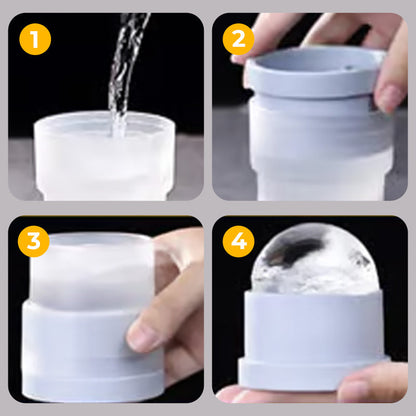 1
2
3
4