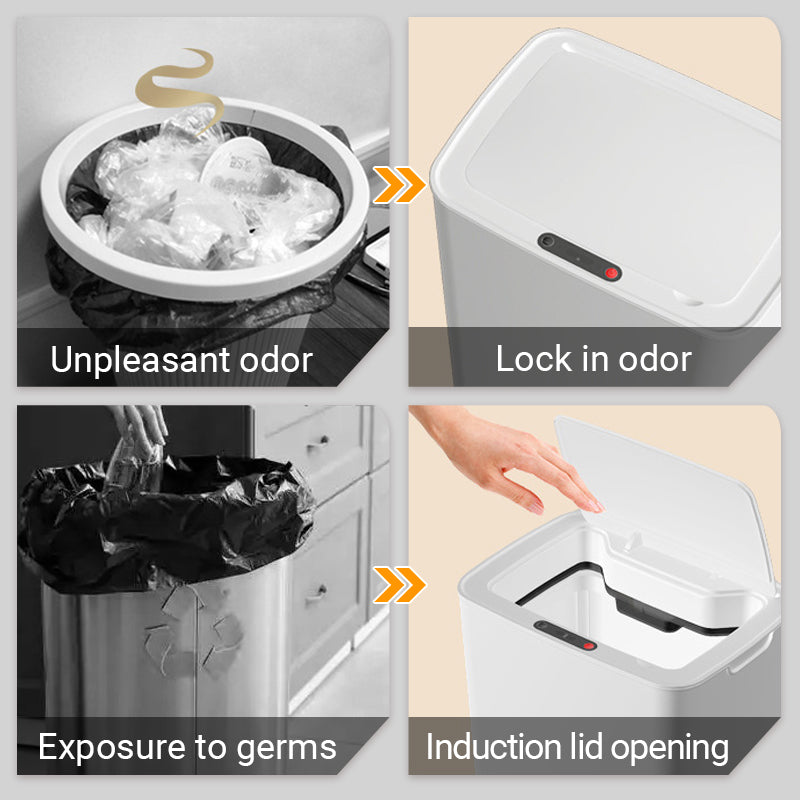 Unpleasant odor

Lock in odor

Exposure to germs

Induction lid opening