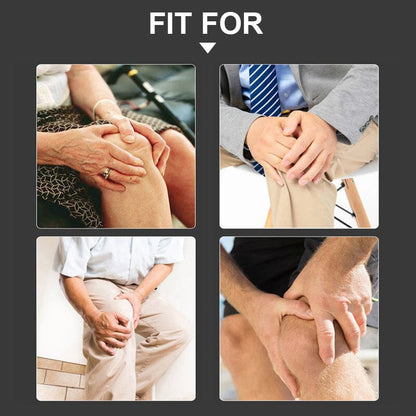 FIT FOR